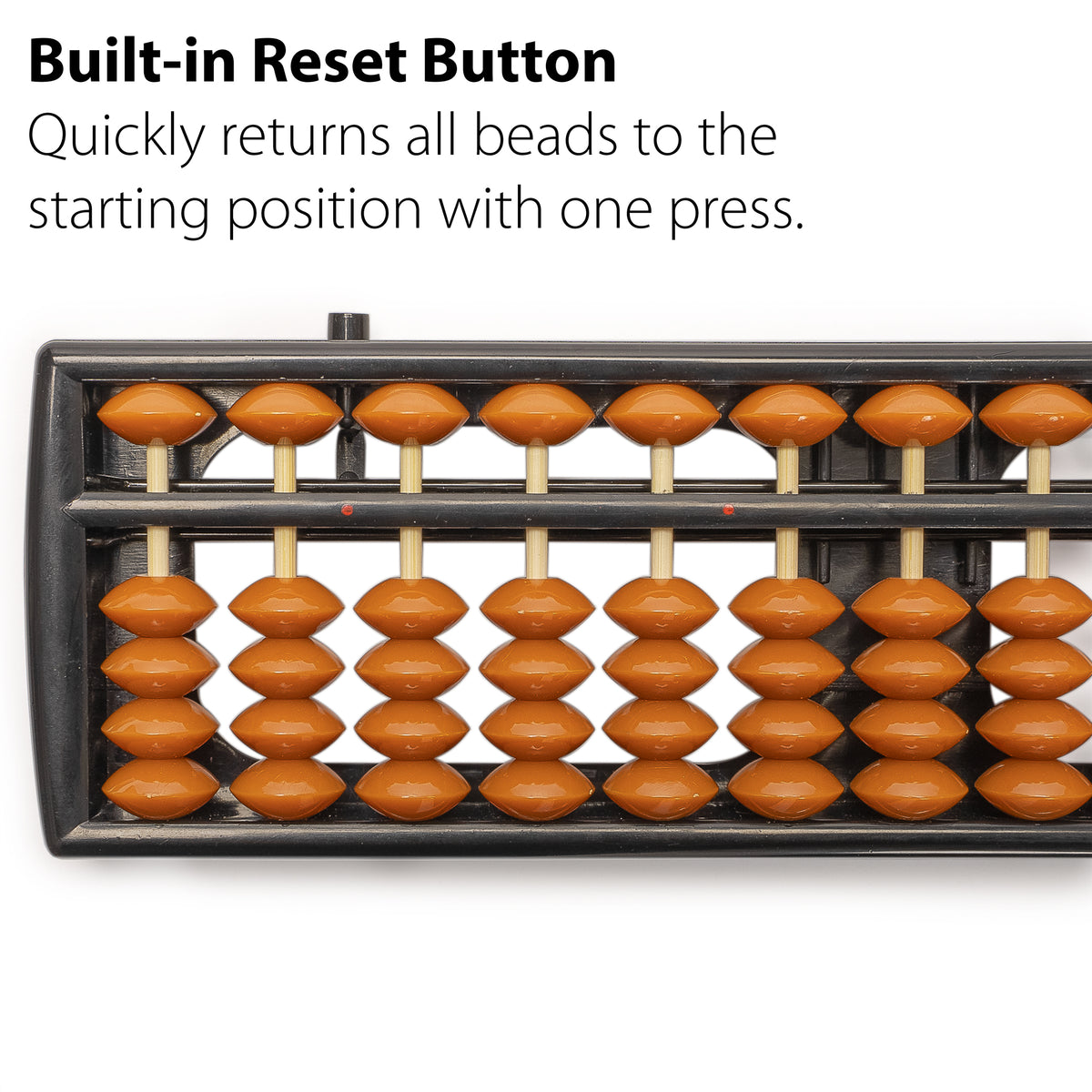 Built-in Reset Button

Quickly returns all beads to the starting position with one press.